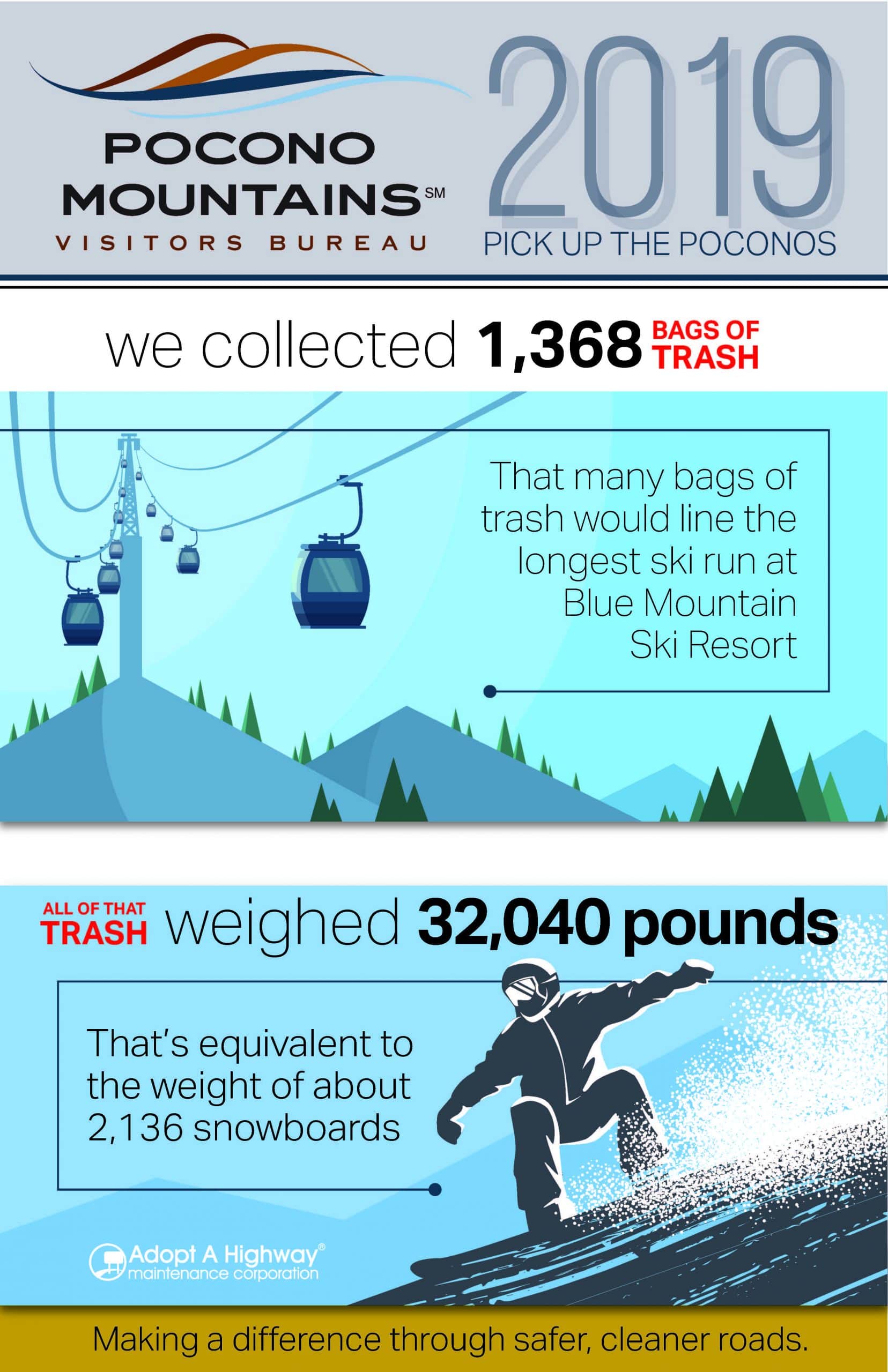 POCONO MOUNTAINS℠
VISITORS BUREAU

2019
PICK UP THE POCONOS

we collected 1,368 BAGS OF TRASH

That many bags of trash would line the longest ski run at Blue Mountain Ski Resort

ALL OF THAT TRASH weighed 32,040 pounds

That's equivalent to the weight of about 2,136 snowboards

Adopt A Highway® maintenance corporation

Making a difference through safer, cleaner roads.